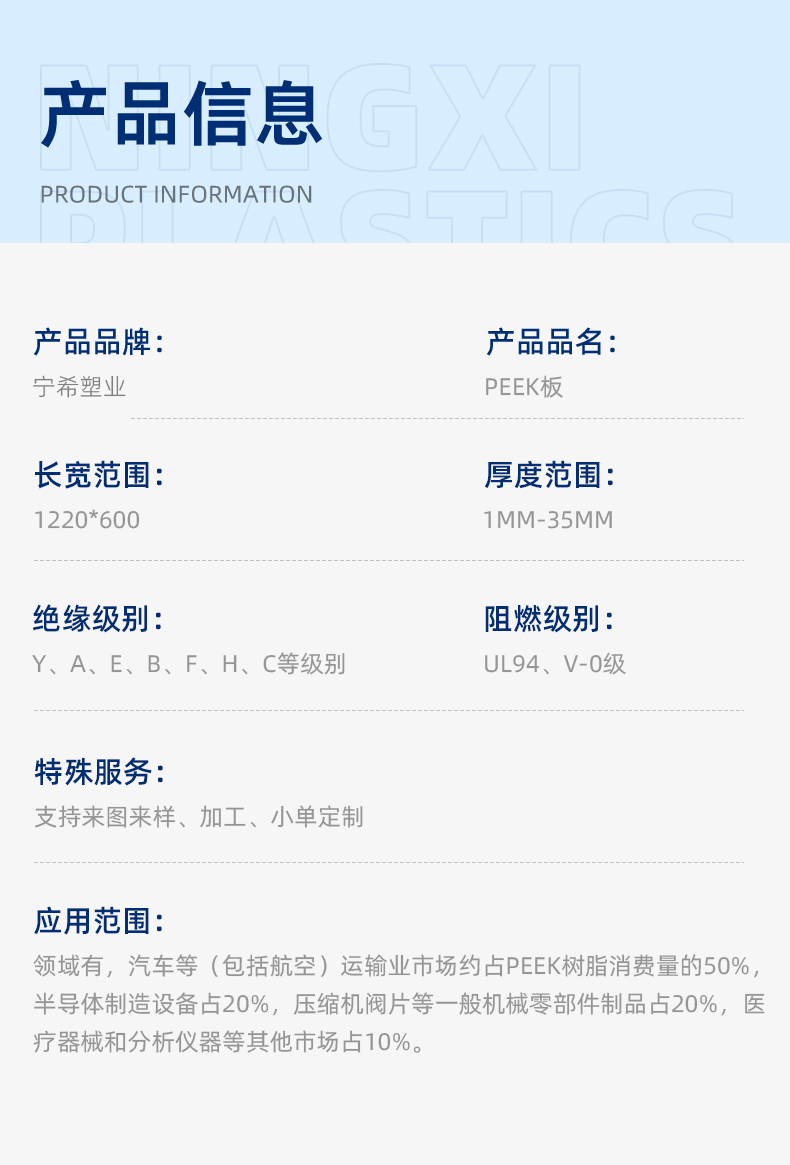 产品信息

PRODUCT INFORMATION

产品品牌：
宁希塑业

产品品名：
PEEK板

长宽范围：
1220*600

厚度范围：
1MM-35MM

绝缘级别：
Y、A、E、B、F、H、C等级别

阻燃级别：
UL94、V-0级

特殊服务：
支持来图来样、加工、小单定制

应用范围：
领域有，汽车等（包括航空）运输业市场约占PEEK树脂消费量的50%，半导体制造设备占20%，压缩机阀片等一般机械零部件制品占20%，医疗器械和分析仪器等其他市场占10%。

NINGXI PLASTICS