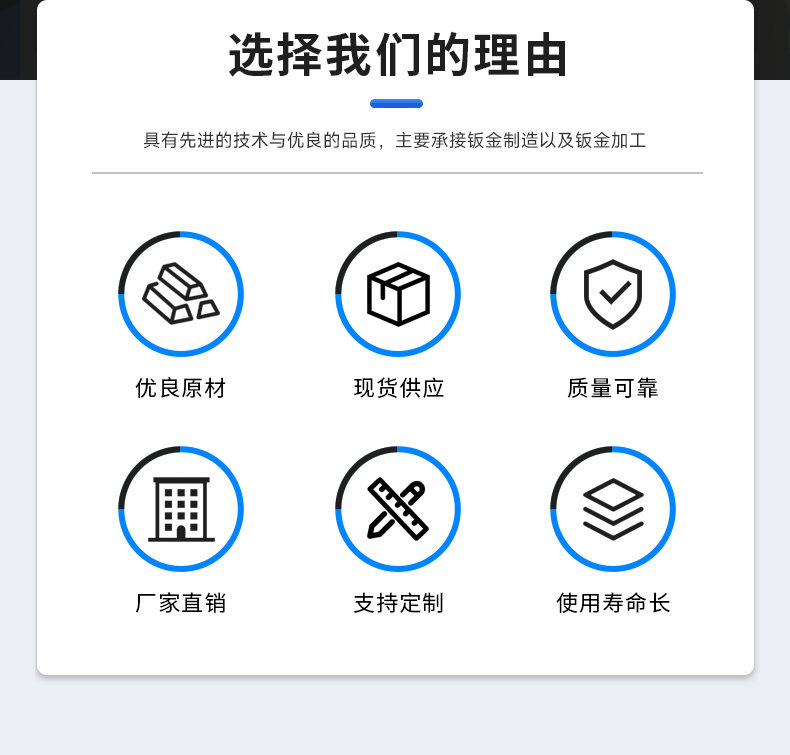 选择我们的理由

具有先进的技术与优良的品质，主要承接钣金制造以及钣金加工

优良原材

现货供应

质量可靠

厂家直销

支持定制

使用寿命长