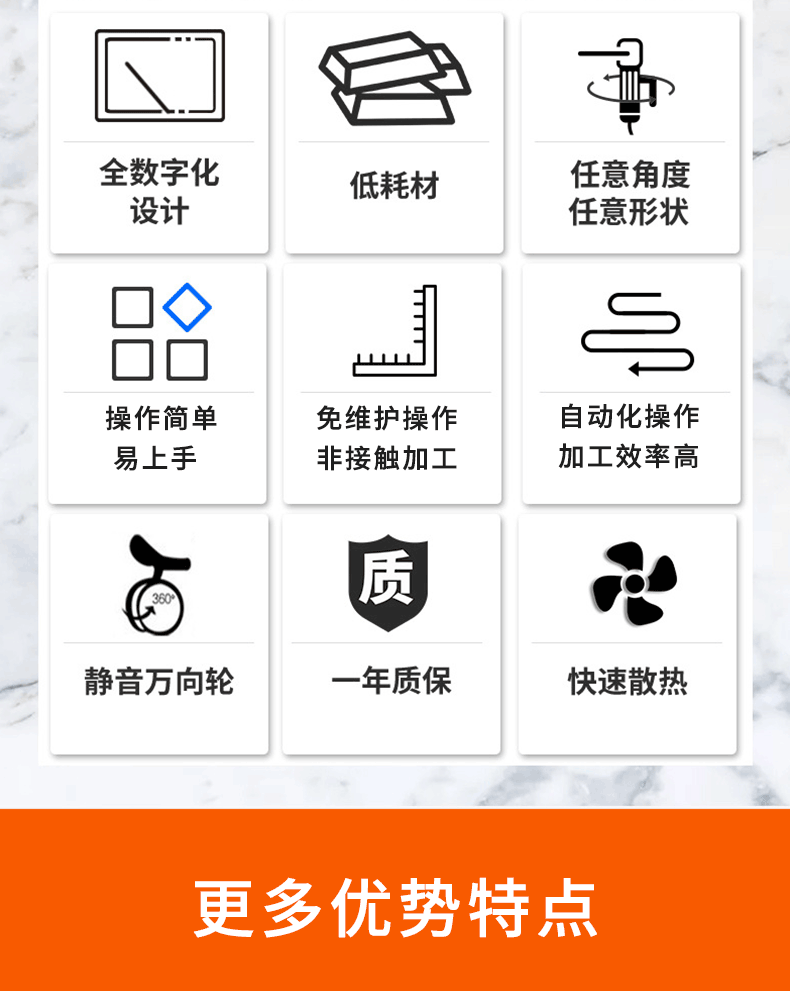 全数字化
设计

低耗材

任意角度
任意形状

操作简单
易上手

免维护操作
非接触加工

自动化操作
加工效率高

360°

静音万向轮

质

一年质保

快速散热

更多优势特点