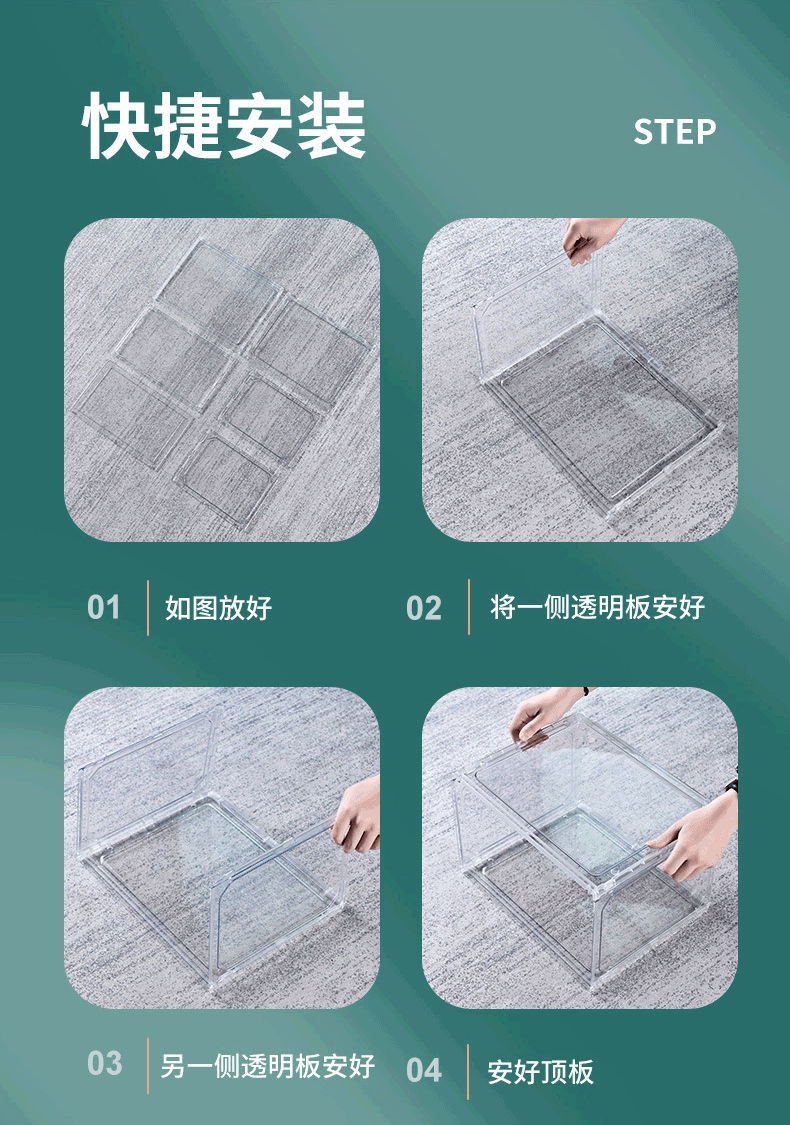 快捷安装

STEP

01 如图放好

02 将一侧透明板安好

03 另一侧透明板安好

04 安好顶板