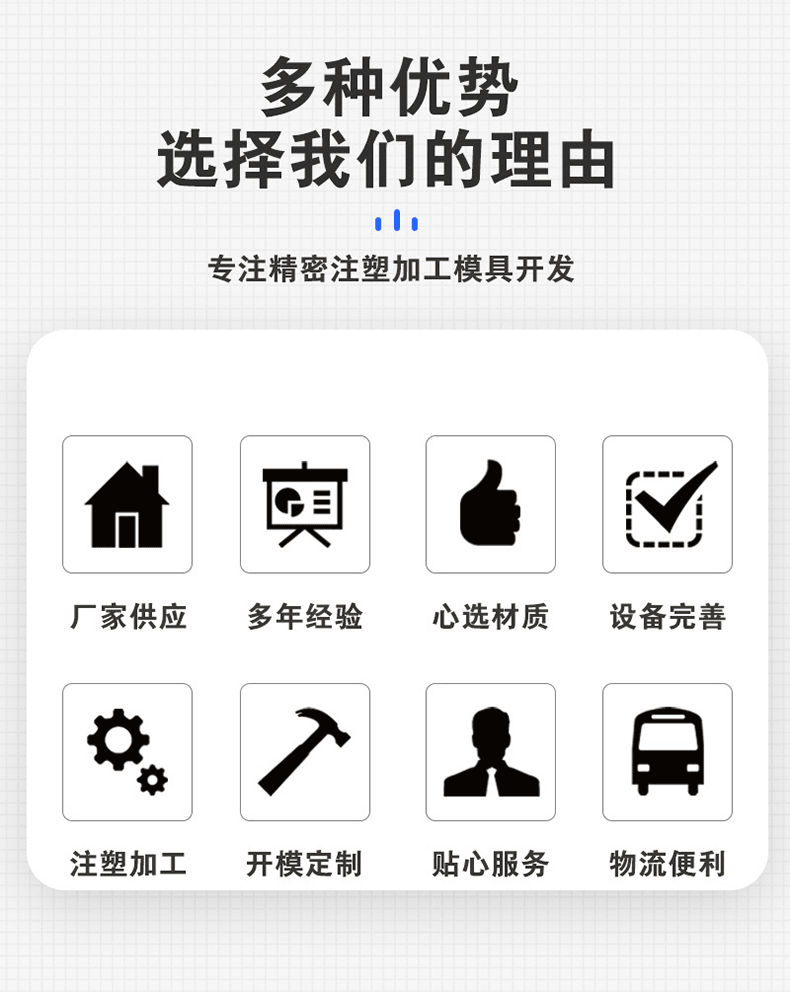 多种优势
选择我们的理由

专注精密注塑加工模具开发

厂家供应

多年经验

心选材质

设备完善

注塑加工

开模定制

贴心服务

物流便利